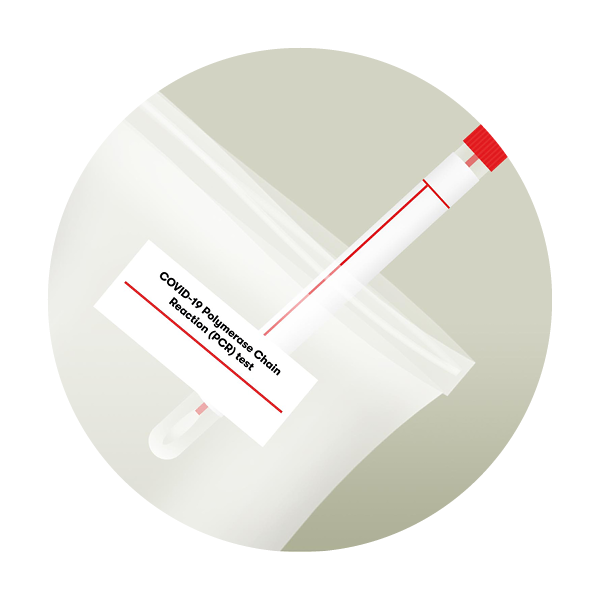 COVID-19 Polymerase Chain Reaction (PCR) test