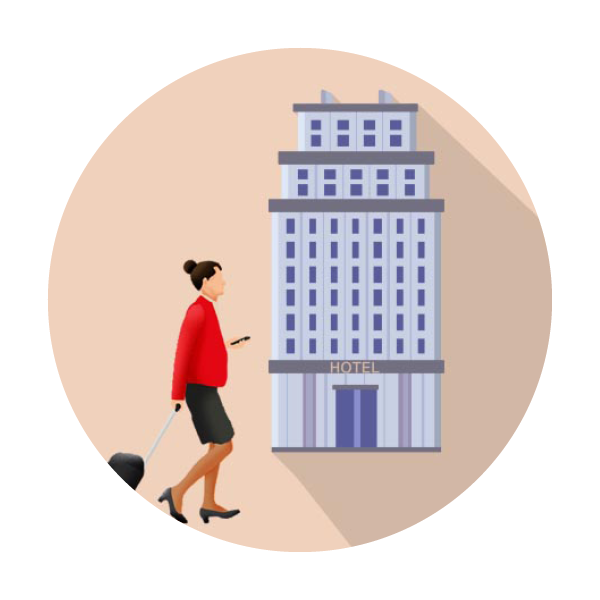 HOTEL