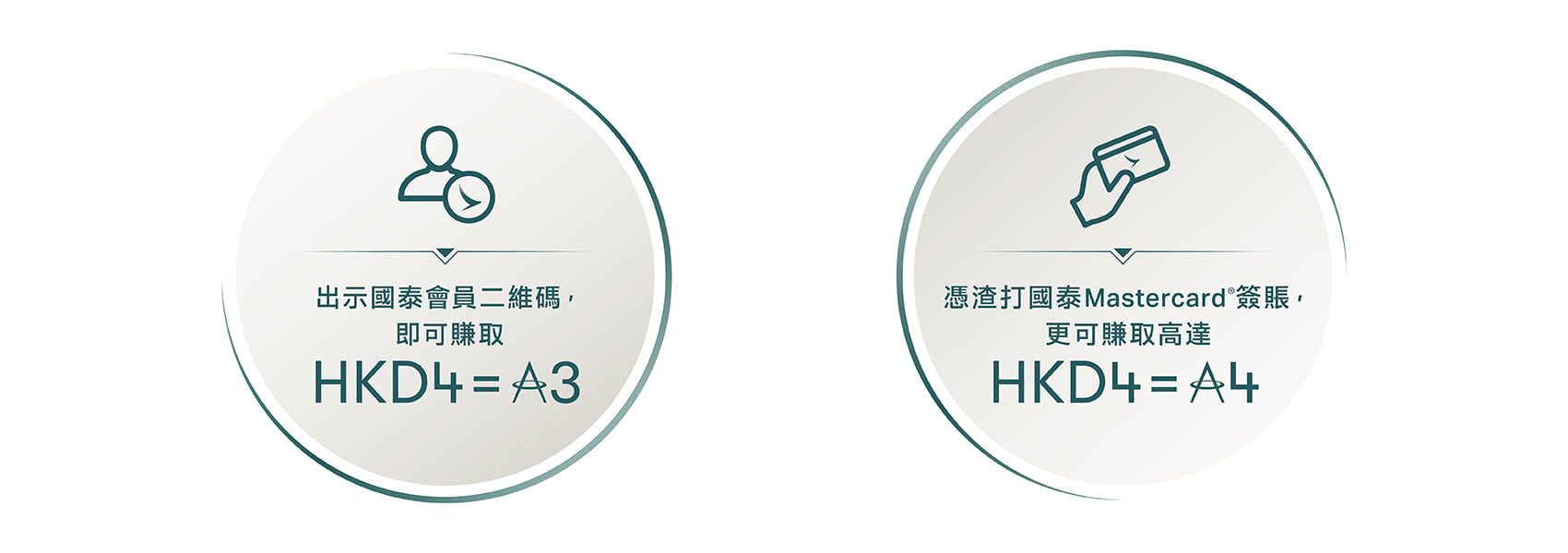 出示國泰會員二維碼，
即可賺取
HKD4 = A3

憑渣打國泰Mastercard®簽賬，
更可賺取高達
HKD4 = A4