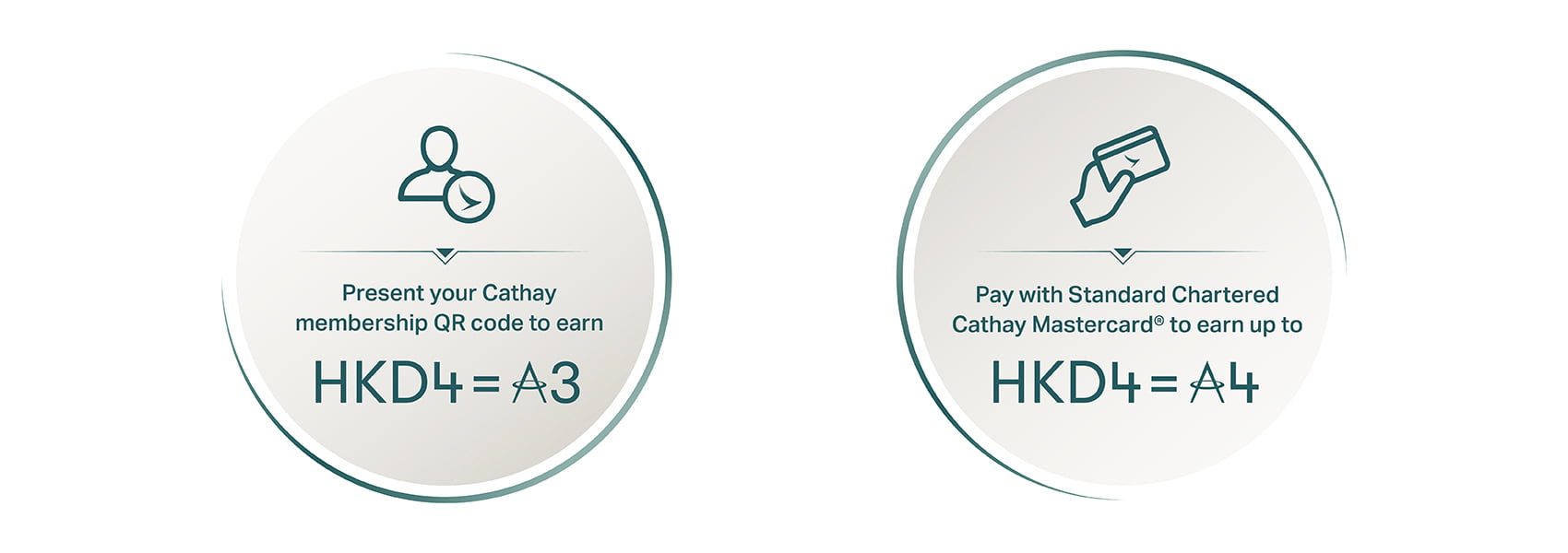 Present your Cathay membership QR code to earn

HKD4 = A3

Pay with Standard Chartered Cathay Mastercard® to earn up to

HKD4 = A4