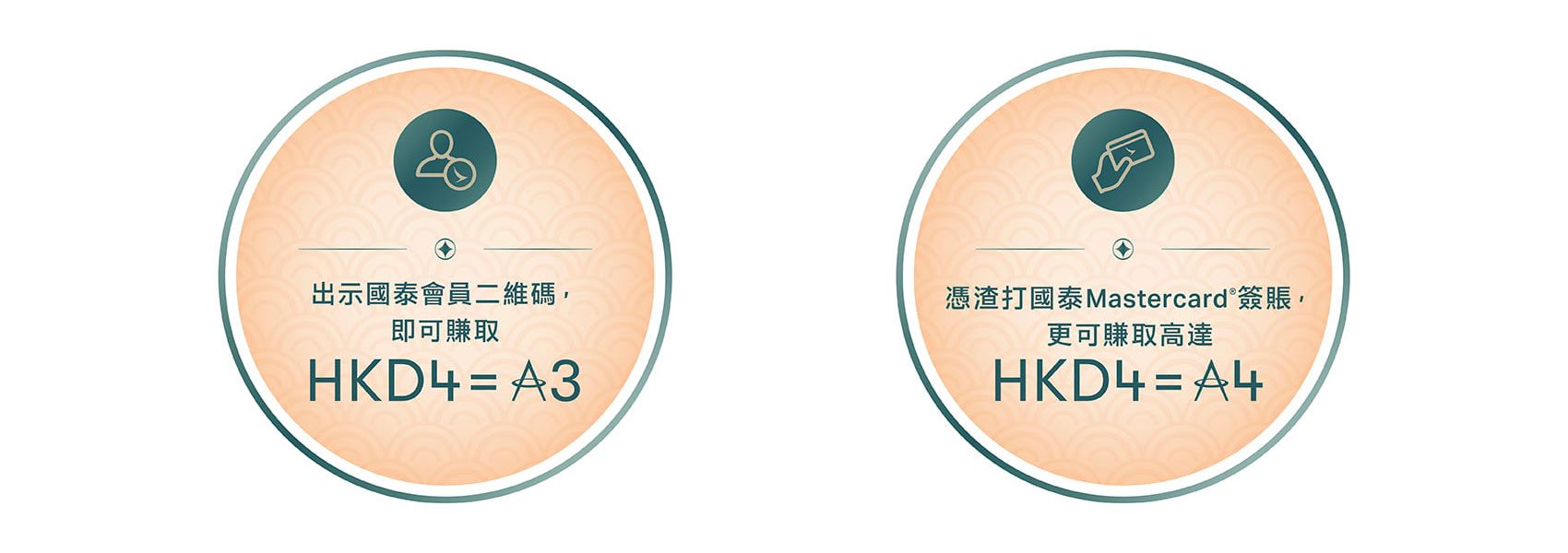 出示國泰會員二維碼，
即可賺取
HKD4 = A3

憑渣打國泰Mastercard®簽賬，
更可賺取高達
HKD4 = A4