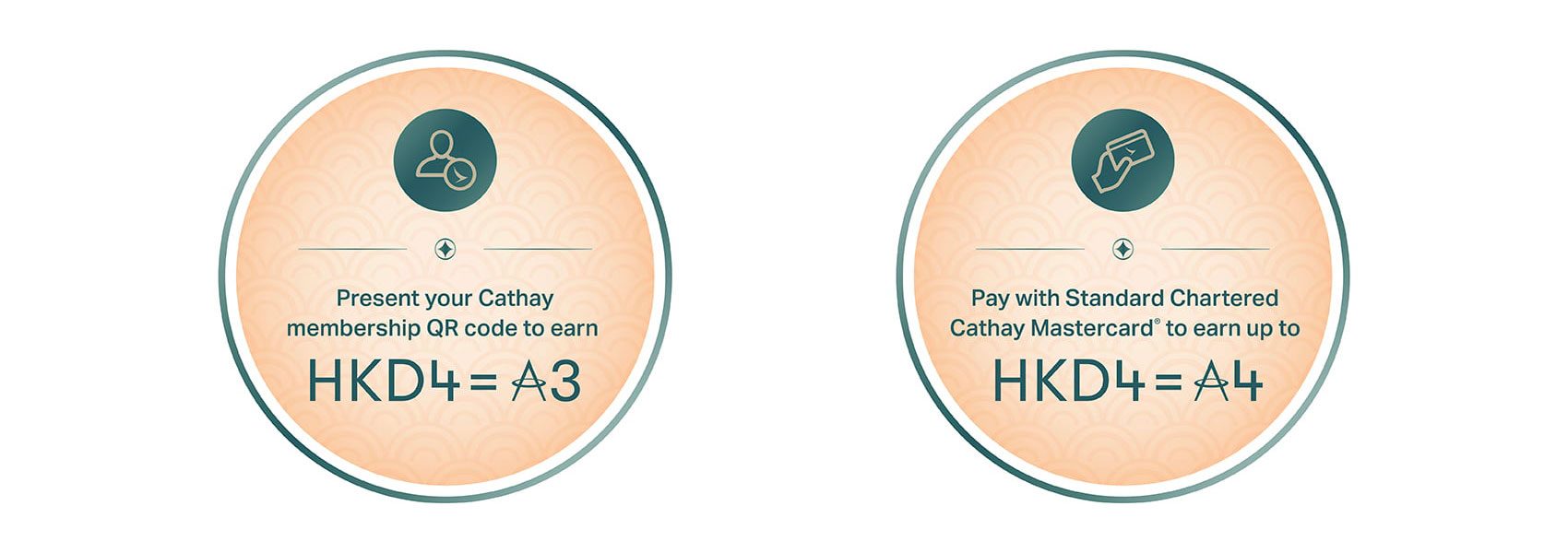 Present your Cathay membership QR code to earn

HKD4 = A3

Pay with Standard Chartered Cathay Mastercard® to earn up to

HKD4 = A4